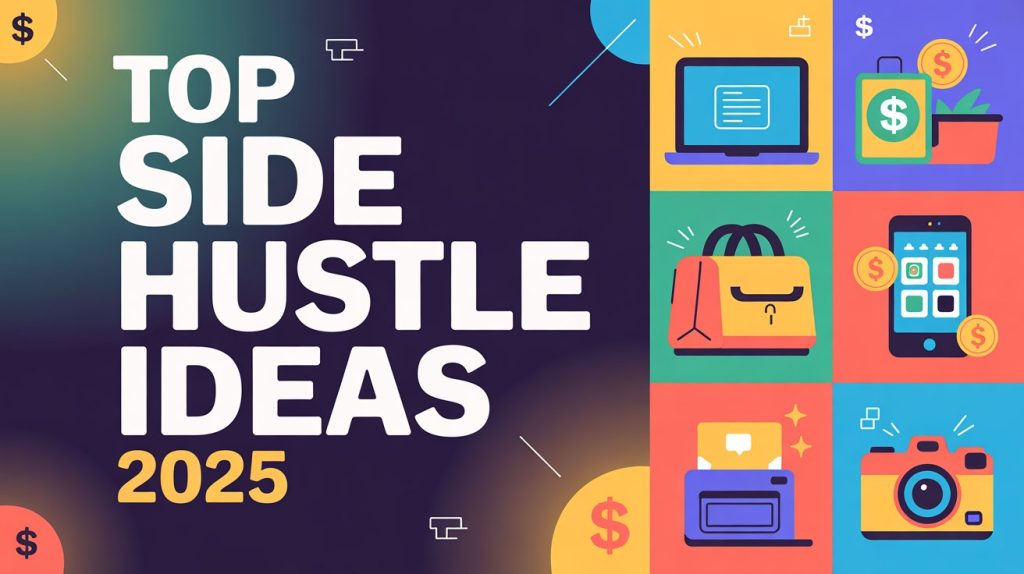 TOP SIDE HUSTLE IDEAS 2025